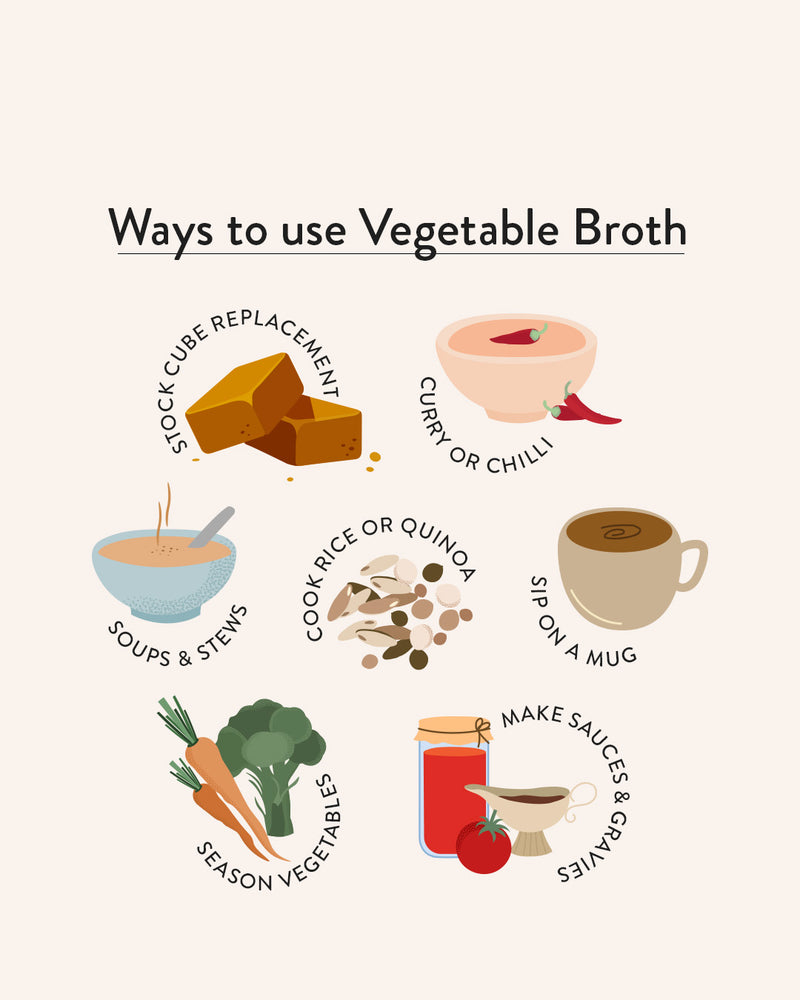 Ways to use Vegetable Broth

STOCK CUBE REPLACEMENT

CURRY OR CHILLI

SOUPS & STEWS

COOK RICE OR QUINOA

SIP ON A MUG

SEASON VEGETABLES

MAKE SAUCES & GRAVIES